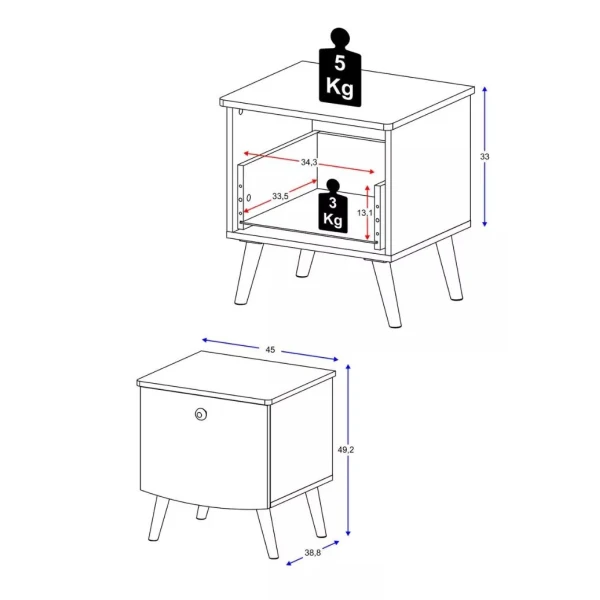 5
Kg

33

34,3

33,5

3
Kg

13,1

45

49,2

38,8